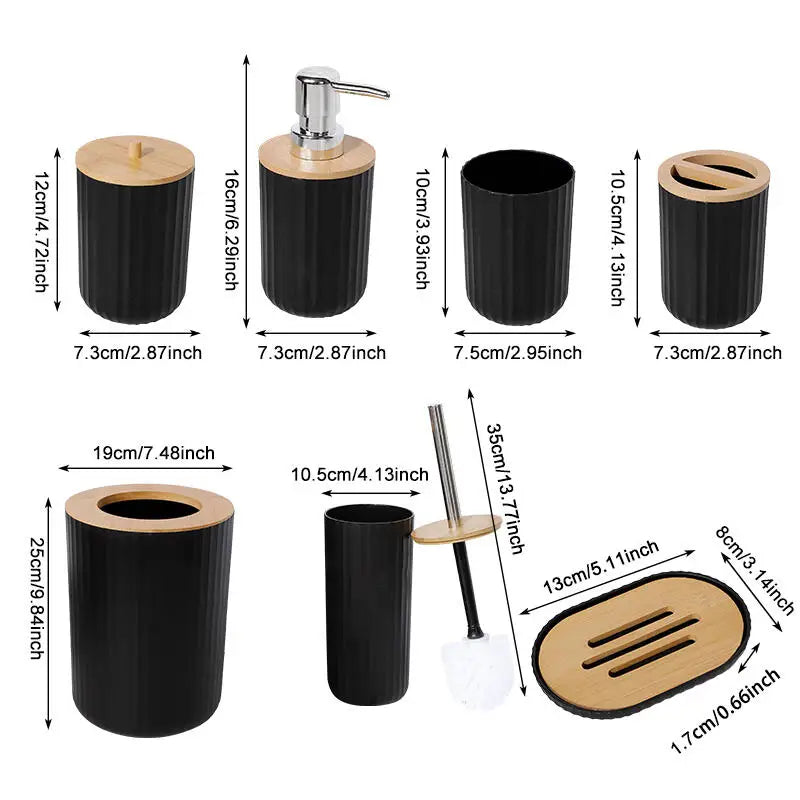 12cm/4.72inch

7.3cm/2.87inch

16cm/6.29inch

7.3cm/2.87inch

10cm/3.93inch

7.5cm/2.95inch

10.5cm/4.13inch

7.3cm/2.87inch

19cm/7.48inch

25cm/9.84inch

10.5cm/4.13inch

35cm/13.77inch

13cm/5.11inch

8cm/3.14inch

1.7cm/0.66inch