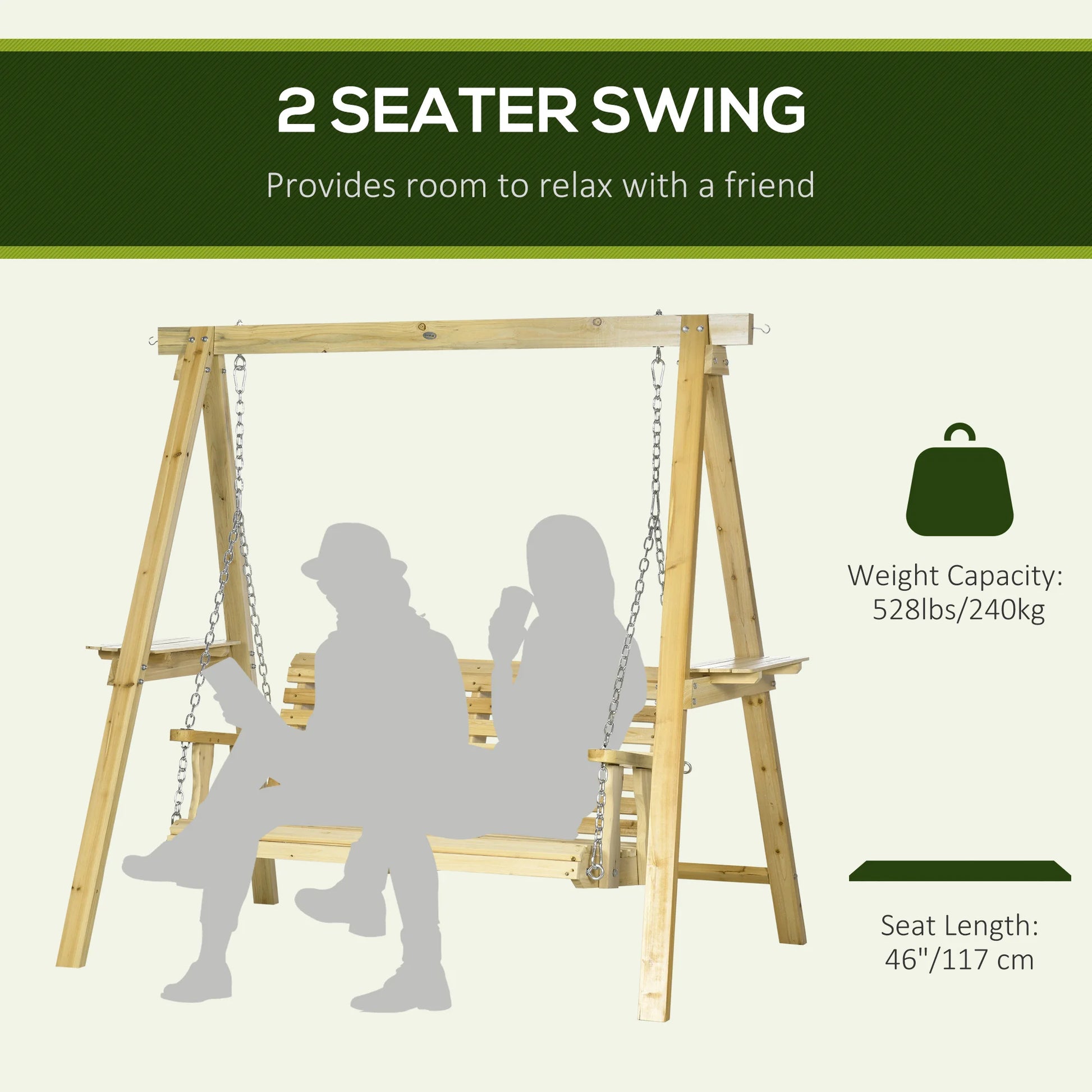 2 SEATER SWING

Provides room to relax with a friend

Weight Capacity: 528lbs/240kg

Seat Length: 46"/117 cm